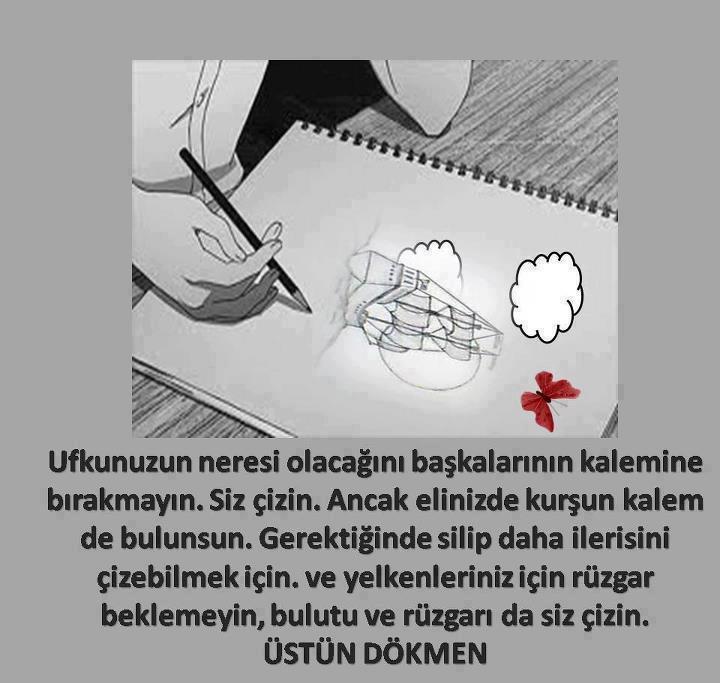 Ufkunuzun neresi olacağını başkalarının kalemine bırakmayın. Siz çizin. Ancak elinizde kurşun kalem de bulunsun. Gerektiğinde silip daha ilerisini çizebilmek için. ve yelkenleriniz için rüzgar beklemeyin, bulutu ve rüzgarı da siz çizin.
ÜSTÜN DÖKMEN