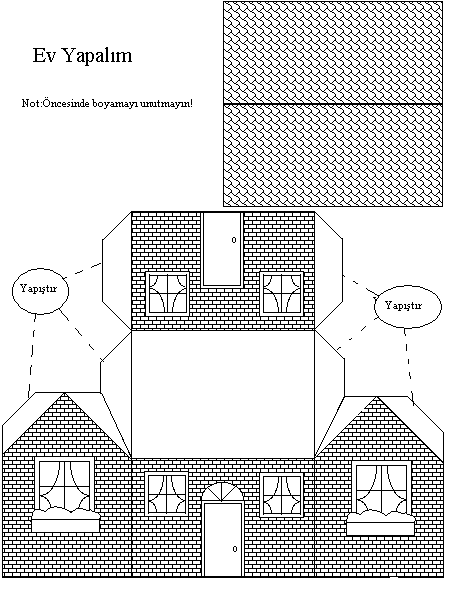 Ev Yapalım

Not:Öncesinde boyamayı unutmayın!

Yapıştır

Yapıştır