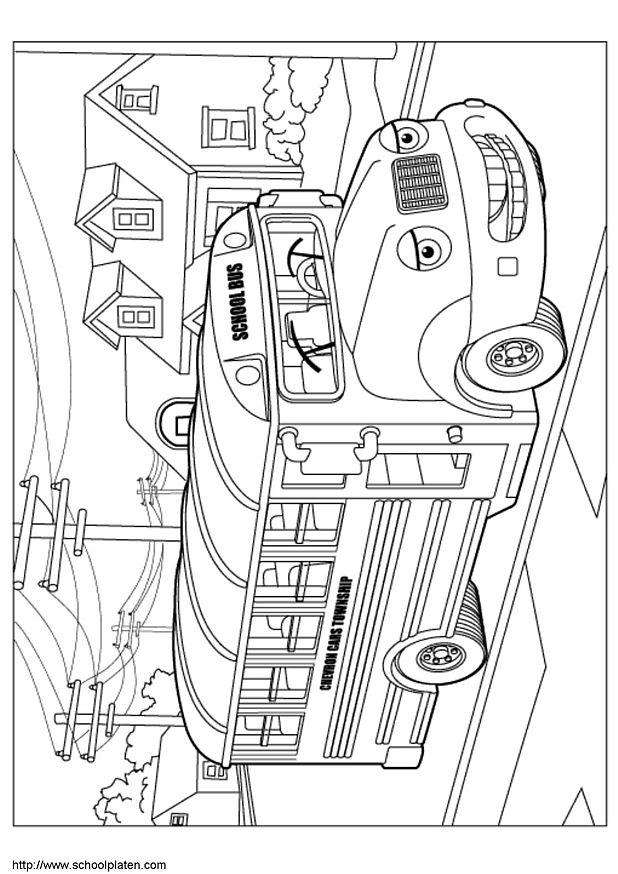 SCHOOL BUS

CHEVRON CARS TOWNSHIP

http://www.schoolplaten.com