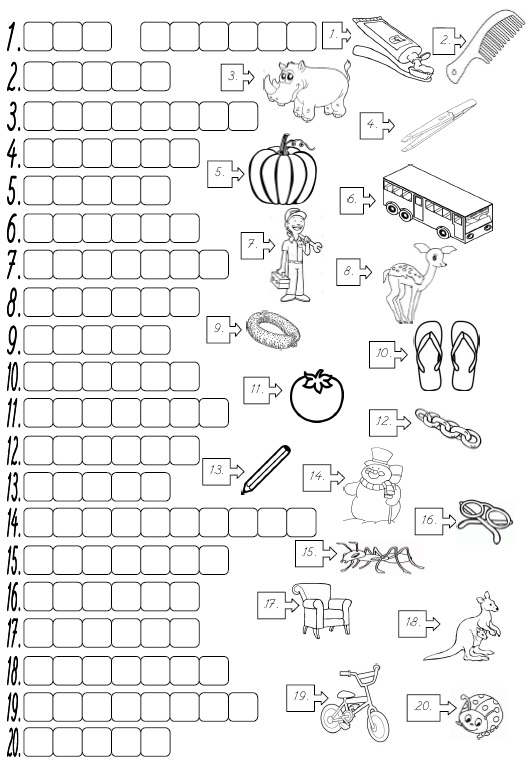 1.
2.
3.
4.
5.
6.
7.
8.
9.
10.
11.
12.
13.
14.
15.
16.
17.
18.
19.
20.

1.
2.
3.
4.
5.
6.
7.
8.
9.
10.
11.
12.
13.
14.
15.
16.
17.
18.
19.
20.