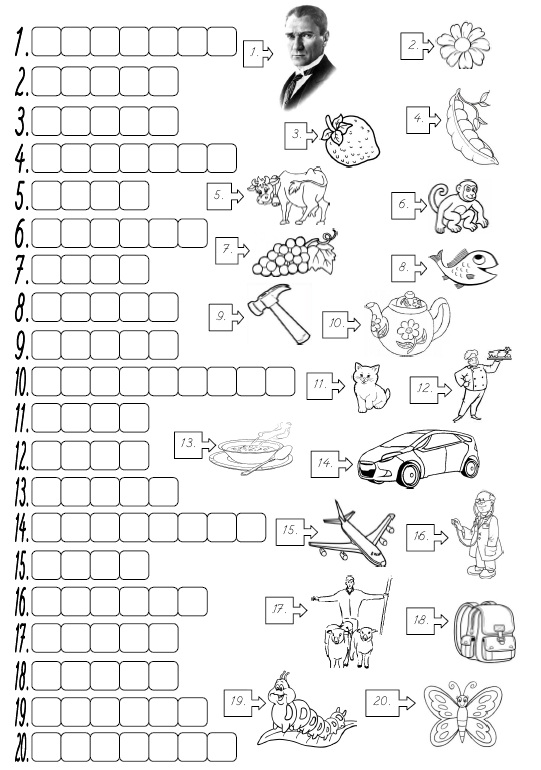 1.
2.
3.
4.
5.
6.
7.
8.
9.
10.
11.
12.
13.
14.
15.
16.
17.
18.
19.
20.

1.
2.
3.
4.
5.
6.
7.
8.
9.
10.
11.
12.
13.
14.
15.
16.
17.
18.
19.
20.