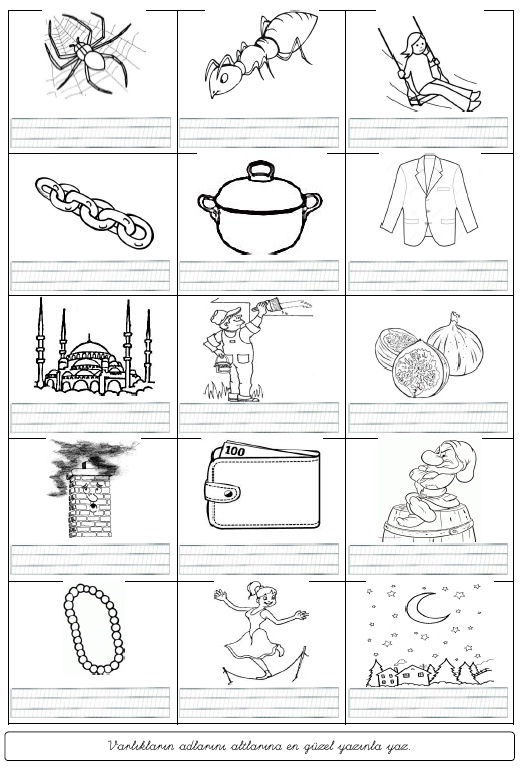 100

Varlıkların adlarını altlarına en güzel yazınla yaz.