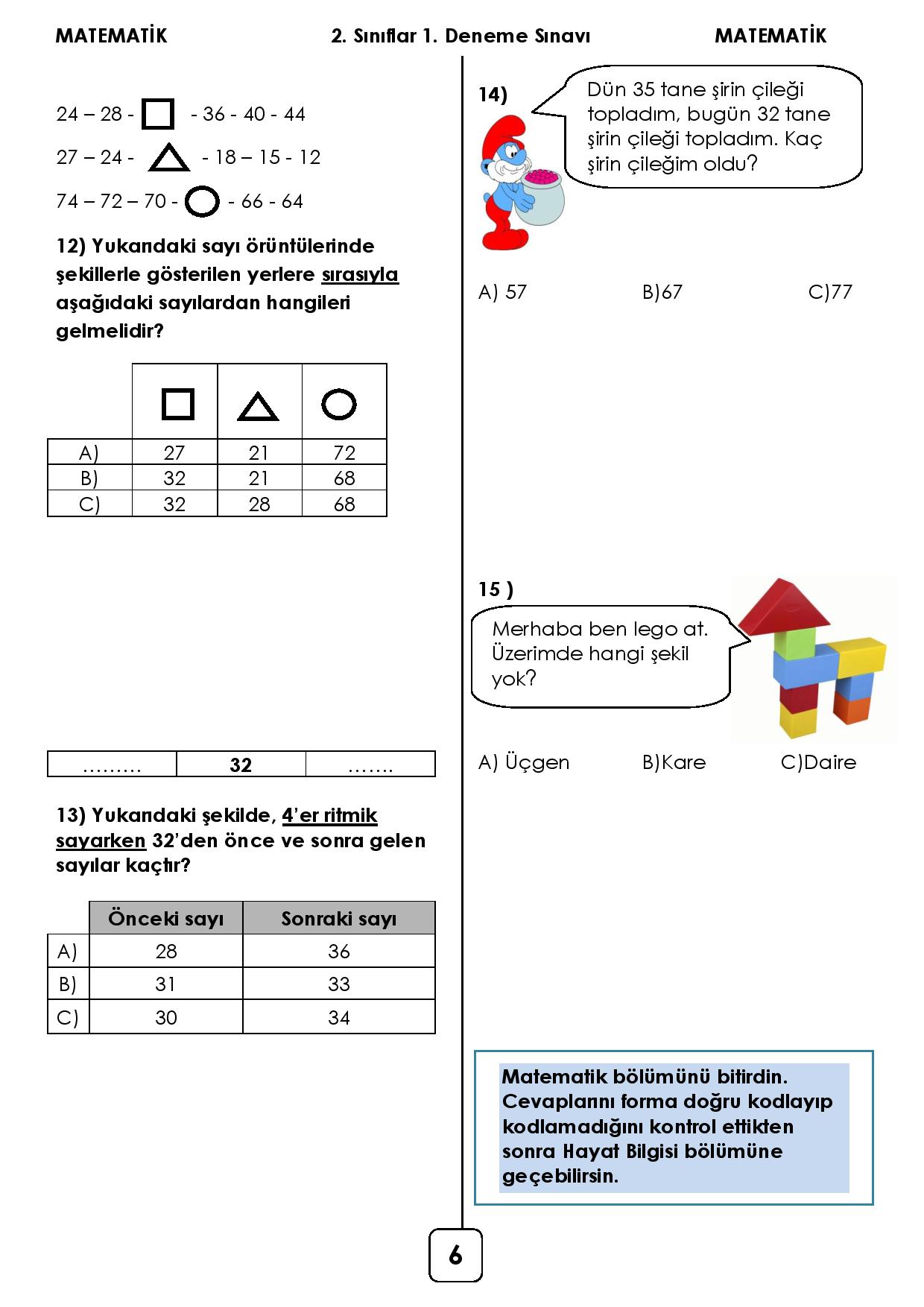 MATEMATİK 2. Sınıflar 1. Deneme Sınavı MATEMATİK

24 – 28 - □ - 36 - 40 - 44

27 – 24 - △ - 18 – 15 - 12

74 – 72 – 70 - ○ - 66 - 64

12) Yukarıdaki sayı örüntülerinde şekillerle gösterilen yerlere sırasıyla aşağıdaki sayılardan hangileri gelmelidir?

| | □ | △ | ○ |
|---|---|---|---|
| A) | 27 | 21 | 72 |
| B) | 32 | 21 | 68 |
| C) | 32 | 28 | 68 |

| ……… | 32 | ……. |
|---|---|---|

13) Yukarıdaki şekilde, 4'er ritmik sayarken 32'den önce ve sonra gelen sayılar kaçtır?

| | Önceki sayı | Sonraki sayı |
|---|---|---|
| A) | 28 | 36 |
| B) | 31 | 33 |
| C) | 30 | 34 |

14) Dün 35 tane şirin çileği topladım, bugün 32 tane şirin çileği topladım. Kaç şirin çileğim oldu?

A) 57 B)67 C)77

15 ) Merhaba ben lego at. Üzerimde hangi şekil yok?

A) Üçgen B)Kare C)Daire

Matematik bölümünü bitirdin. Cevaplarını forma doğru kodlayıp kodlamadığını kontrol ettikten sonra Hayat Bilgisi bölümüne geçebilirsin.

6