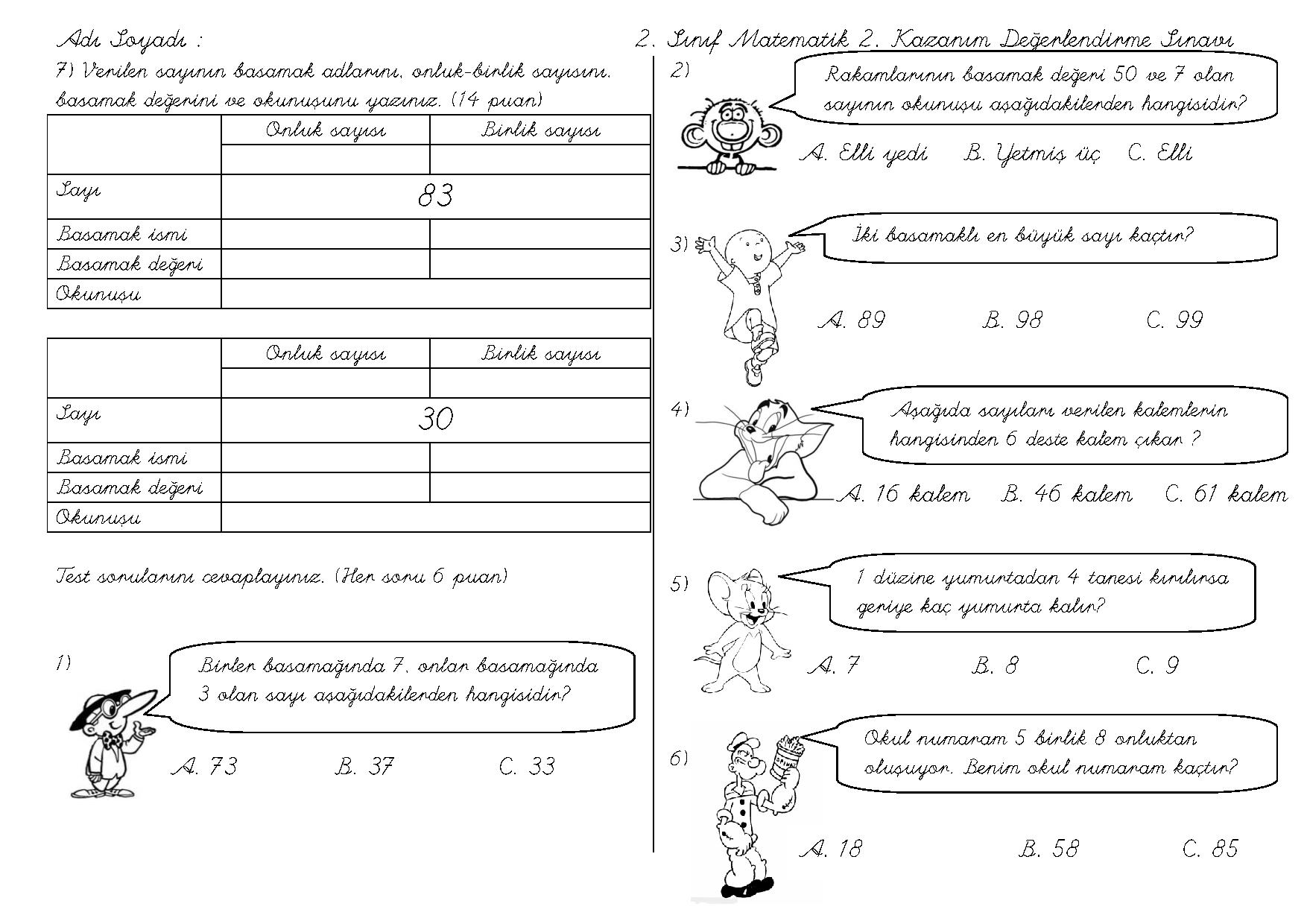 Adı Soyadı :

2. Sınıf Matematik 2. Kazanım Değerlendirme Sınavı

7) Verilen sayının basamak adlarını, onluk-birlik sayısını, basamak değerini ve okunuşunu yazınız. (14 puan)

| | Onluk sayısı | Birlik sayısı |
|---|---|---|
| | | |
| Sayı | 83 | |
| Basamak ismi | | |
| Basamak değeri | | |
| Okunuşu | | |

| | Onluk sayısı | Birlik sayısı |
|---|---|---|
| | | |
| Sayı | 30 | |
| Basamak ismi | | |
| Basamak değeri | | |
| Okunuşu | | |

Test sorularını cevaplayınız. (Her soru 6 puan)

1) Birler basamağında 7, onlar basamağında 3 olan sayı aşağıdakilerden hangisidir?

A. 73 B. 37 C. 33

2) Rakamlarının basamak değeri 50 ve 7 olan sayının okunuşu aşağıdakilerden hangisidir?

A. Elli yedi B. Yetmiş üç C. Elli

3) İki basamaklı en büyük sayı kaçtır?

A. 89 B. 98 C. 99

4) Aşağıda sayıları verilen kalemlerin hangisinden 6 deste kalem çıkar ?

A. 16 kalem B. 46 kalem C. 61 kalem

5) 1 düzine yumurtadan 4 tanesi kırılırsa geriye kaç yumurta kalır?

A. 7 B. 8 C. 9

6) Okul numaram 5 birlik 8 onluktan oluşuyor. Benim okul numaram kaçtır?

A. 18 B. 58 C. 85